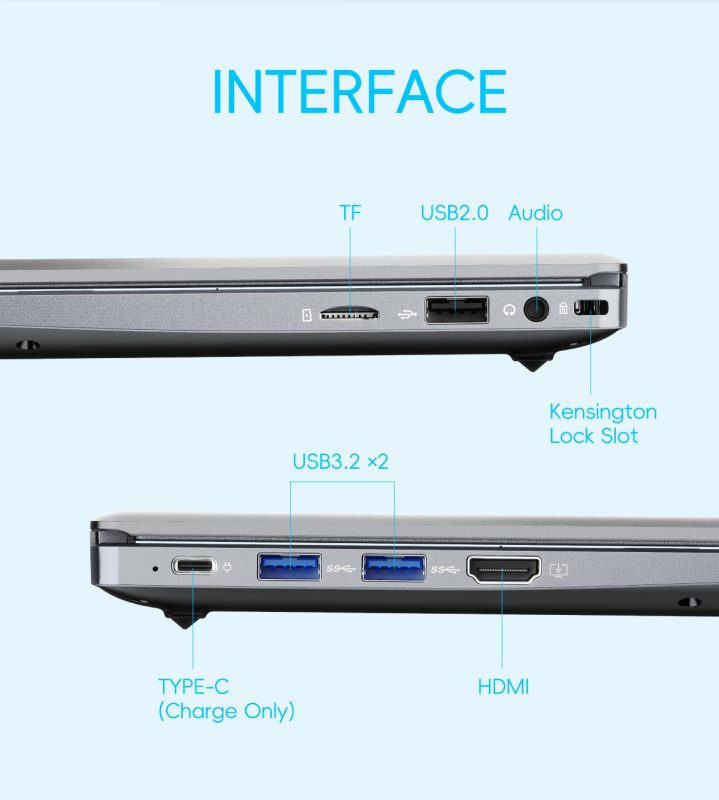 INTERFACE

TF

USB2.0

Audio

Kensington Lock Slot

USB3.2 ×2

TYPE-C (Charge Only)

HDMI